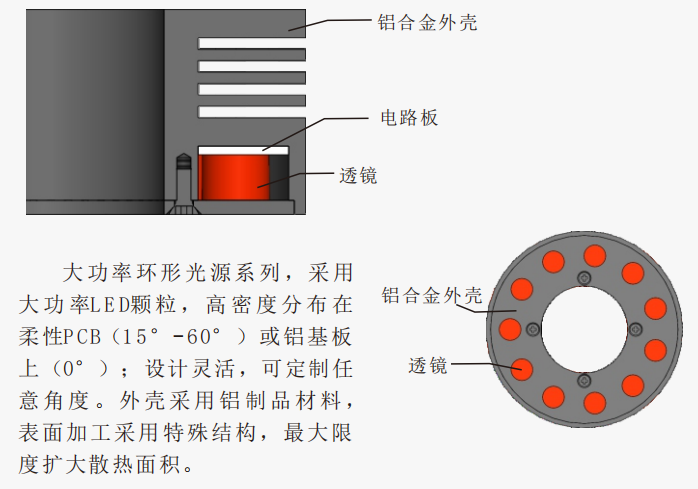 铝合金外壳

电路板

透镜

大功率环形光源系列，采用大功率LED颗粒，高密度分布在柔性PCB（15°-60°）或铝基板上（0°）；设计灵活，可定制任意角度。外壳采用铝制品材料，表面加工采用特殊结构，最大限度扩大散热面积。

铝合金外壳

透镜