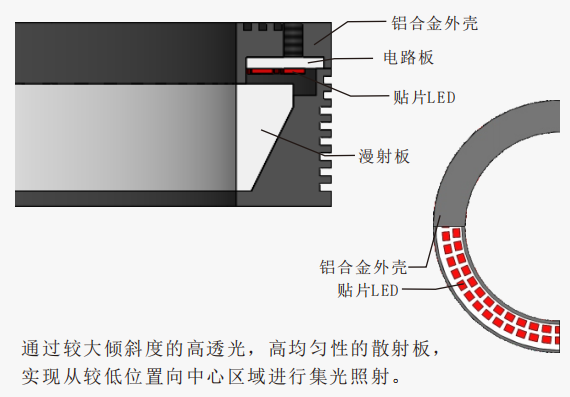 铝合金外壳
电路板
贴片LED
漫射板
铝合金外壳
贴片LED

通过较大倾斜度的高透光，高均匀性的散射板，实现从较低位置向中心区域进行集光照射。