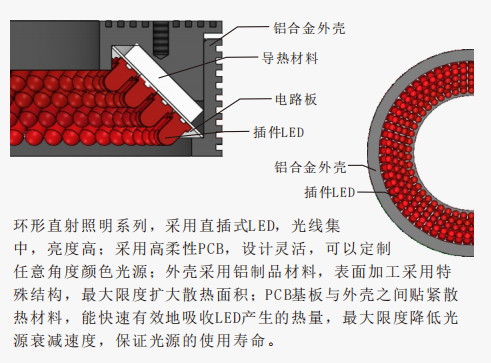 铝合金外壳
导热材料
电路板
插件LED
铝合金外壳
插件LED

环形直射照明系列，采用直插式LED，光线集中，亮度高；采用高柔性PCB，设计灵活，可以定制任意角度颜色光源；外壳采用铝制品材料，表面加工采用特殊结构，最大限度扩大散热面积；PCB基板与外壳之间贴紧散热材料，能快速有效地吸收LED产生的热量，最大限度降低光源衰减速度，保证光源的使用寿命。