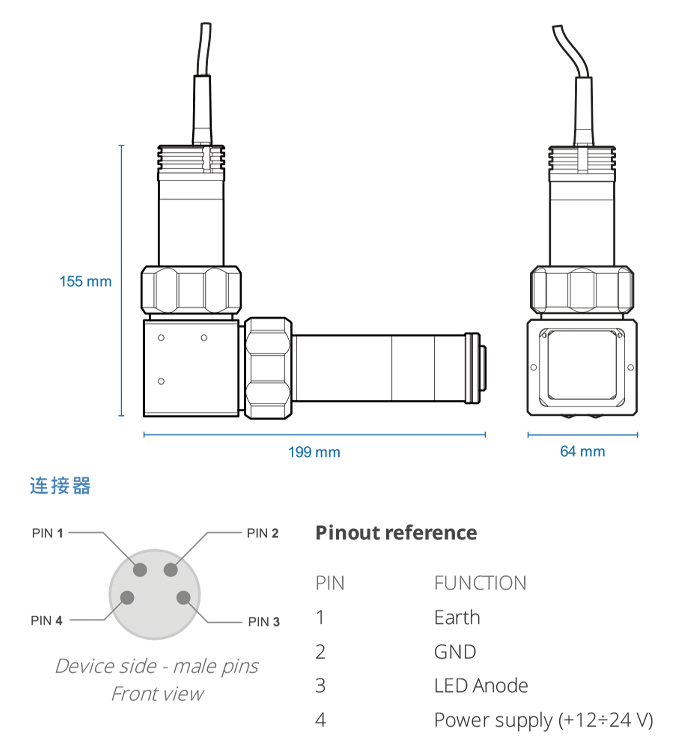 155 mm

199 mm

64 mm

连接器

PIN 1
PIN 2
PIN 4
PIN 3

Device side - male pins
Front view

Pinout reference

| PIN | FUNCTION |
|---|---|
| 1 | Earth |
| 2 | GND |
| 3 | LED Anode |
| 4 | Power supply (+12÷24 V) |